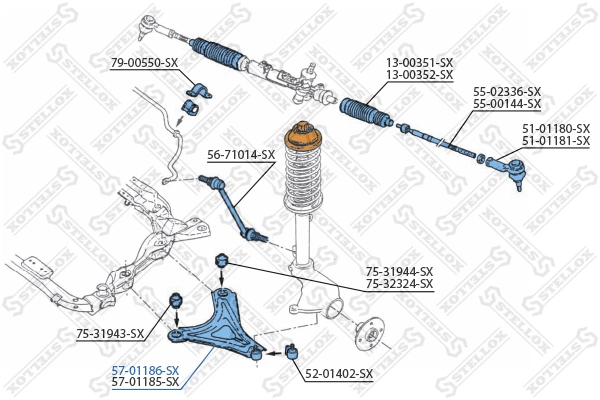 79-00550-SX
13-00351-SX
13-00352-SX
55-02336-SX
55-00144-SX
51-01180-SX
51-01181-SX
56-71014-SX
75-31944-SX
75-32324-SX
75-31943-SX
57-01186-SX
57-01185-SX
52-01402-SX
STELLOX