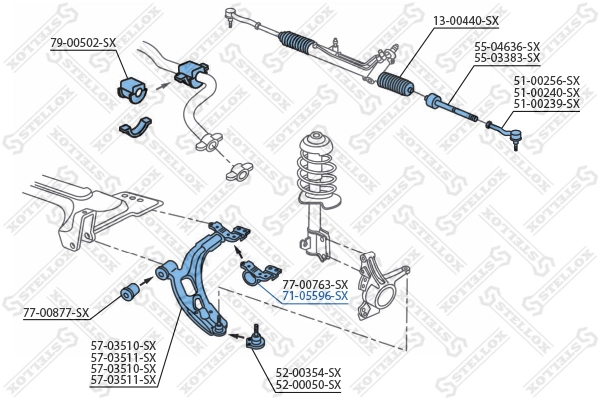 79-00502-SX
13-00440-SX
55-04636-SX
55-03383-SX
51-00256-SX
51-00240-SX
51-00239-SX
77-00763-SX
71-05596-SX
77-00877-SX
57-03510-SX
57-03511-SX
57-03510-SX
57-03511-SX
52-00354-SX
52-00050-SX
STELLOX