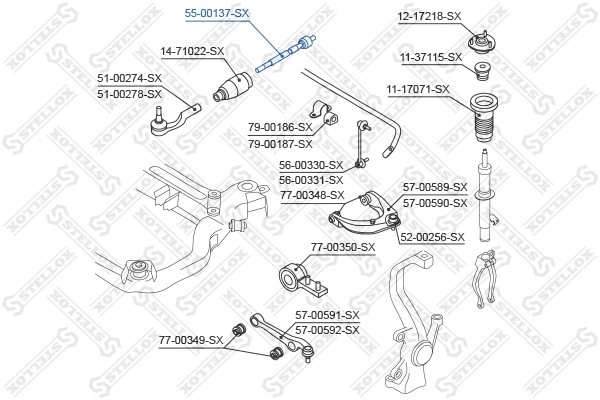 55-00137-SX
12-17218-SX
14-71022-SX
11-37115-SX
51-00274-SX
51-00278-SX
11-17071-SX
79-00186-SX
79-00187-SX
56-00330-SX
56-00331-SX
77-00348-SX
57-00589-SX
57-00590-SX
52-00256-SX
77-00350-SX
57-00591-SX
57-00592-SX
77-00349-SX
STELLOX