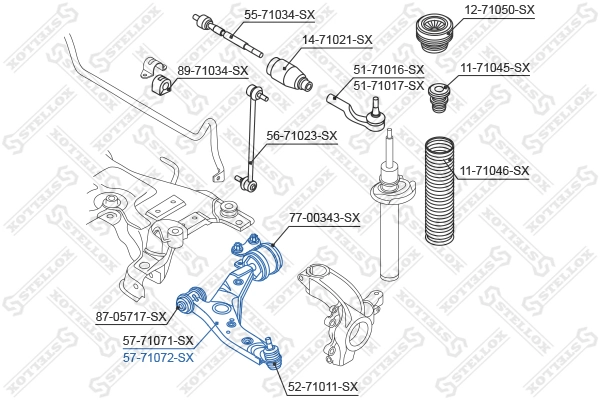 55-71034-SX
12-71050-SX
14-71021-SX
89-71034-SX
51-71016-SX
51-71017-SX
11-71045-SX
56-71023-SX
11-71046-SX
77-00343-SX
87-05717-SX
57-71071-SX
57-71072-SX
52-71011-SX
STELLOX