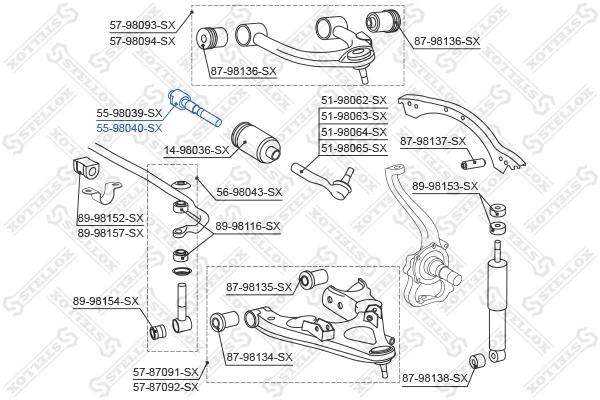 57-98093-SX
57-98094-SX
87-98136-SX
87-98136-SX
55-98039-SX
55-98040-SX
14-98036-SX
51-98062-SX
51-98063-SX
51-98064-SX
51-98065-SX
87-98137-SX
56-98043-SX
89-98153-SX
89-98152-SX
89-98157-SX
89-98116-SX
87-98135-SX
89-98154-SX
87-98134-SX
57-87091-SX
57-87092-SX
87-98138-SX
STELLOX