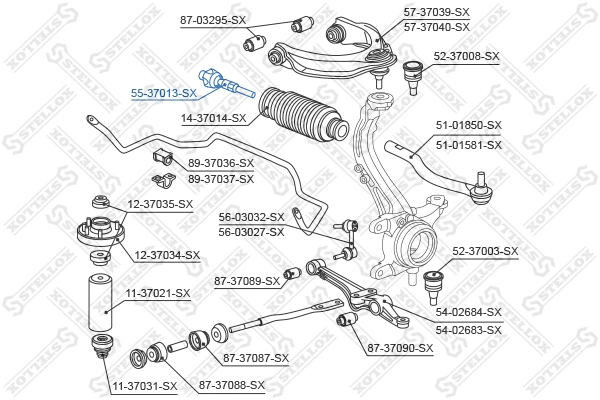 87-03295-SX
57-37039-SX
57-37040-SX
52-37008-SX
55-37013-SX
14-37014-SX
51-01850-SX
51-01581-SX
89-37036-SX
89-37037-SX
12-37035-SX
56-03032-SX
56-03027-SX
12-37034-SX
52-37003-SX
87-37089-SX
11-37021-SX
54-02684-SX
54-02683-SX
87-37090-SX
87-37087-SX
11-37031-SX
87-37088-SX
STELLOX