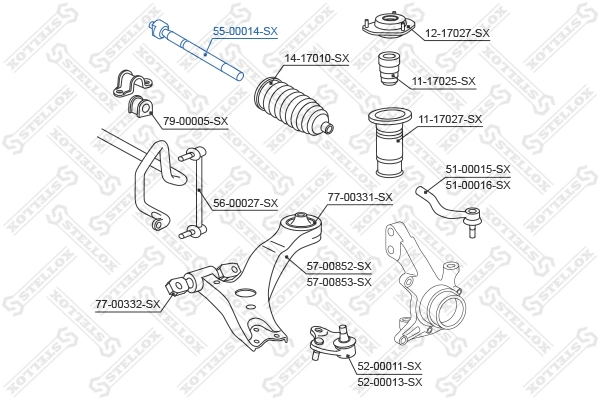 55-00014-SX
12-17027-SX
14-17010-SX
11-17025-SX
79-00005-SX
11-17027-SX
51-00015-SX
51-00016-SX
56-00027-SX
77-00331-SX
57-00852-SX
57-00853-SX
77-00332-SX
52-00011-SX
52-00013-SX
STELLOX