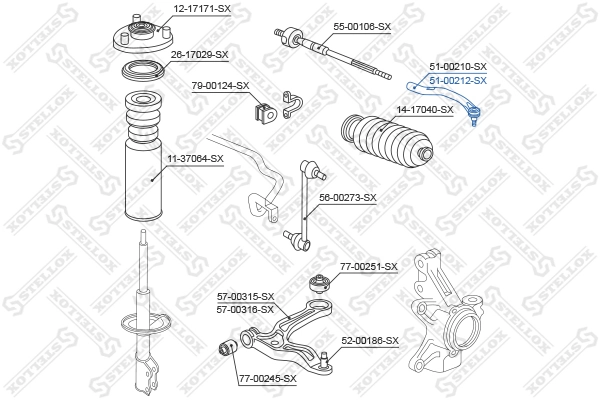 12-17171-SX
55-00106-SX
26-17029-SX
51-00210-SX
51-00212-SX
79-00124-SX
14-17040-SX
11-37064-SX
56-00273-SX
77-00251-SX
57-00315-SX
57-00316-SX
52-00186-SX
77-00245-SX
STELLOX