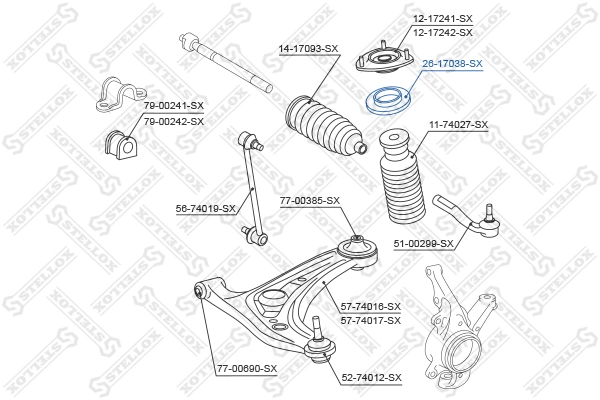 12-17241-SX
12-17242-SX
14-17093-SX
26-17038-SX
79-00241-SX
79-00242-SX
11-74027-SX
56-74019-SX
77-00385-SX
51-00299-SX
57-74016-SX
57-74017-SX
77-00690-SX
52-74012-SX
STELLOX