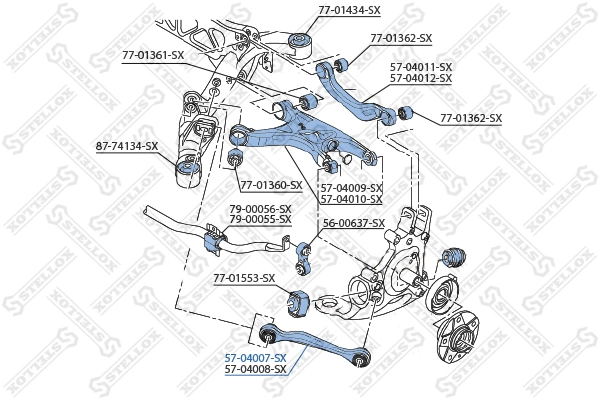 77-01434-SX
77-01362-SX
77-01361-SX
57-04011-SX
57-04012-SX
77-01362-SX
87-74134-SX
77-01360-SX
57-04009-SX
57-04010-SX
79-00056-SX
79-00055-SX
56-00637-SX
77-01553-SX
57-04007-SX
57-04008-SX
STELLOX