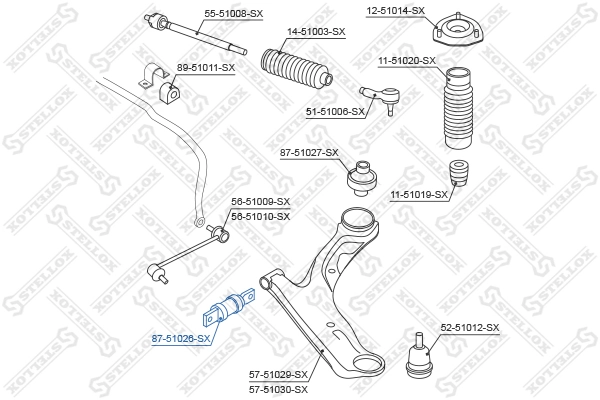 55-51008-SX
12-51014-SX
14-51003-SX
89-51011-SX
11-51020-SX
51-51006-SX
87-51027-SX
11-51019-SX
56-51009-SX
56-51010-SX
87-51026-SX
52-51012-SX
57-51029-SX
57-51030-SX
STELLOX