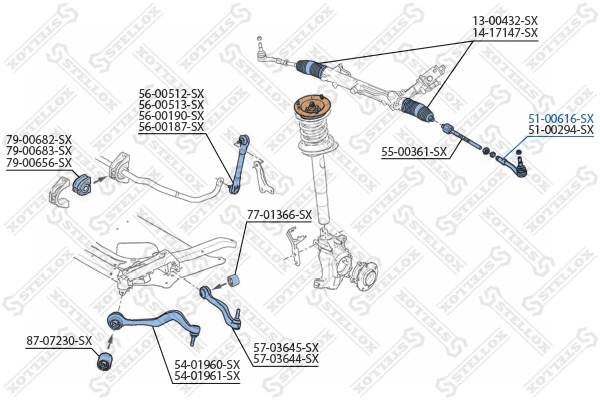 13-00432-SX
14-17147-SX

56-00512-SX
56-00513-SX
56-00190-SX
56-00187-SX

51-00616-SX
51-00294-SX

79-00682-SX
79-00683-SX
79-00656-SX

55-00361-SX

77-01366-SX

87-07230-SX

57-03645-SX
57-03644-SX

54-01960-SX
54-01961-SX

STELLOX