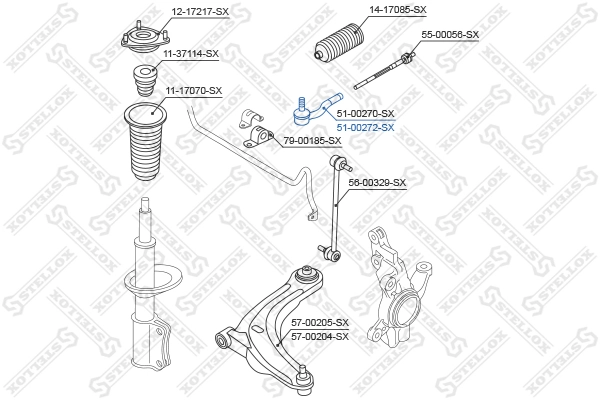 12-17217-SX
14-17085-SX
55-00056-SX
11-37114-SX
11-17070-SX
51-00270-SX
51-00272-SX
79-00185-SX
56-00329-SX
57-00205-SX
57-00204-SX
STELLOX