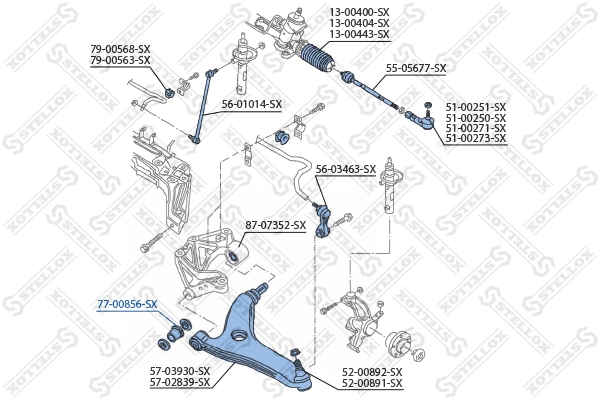 13-00400-SX
13-00404-SX
13-00443-SX

79-00568-SX
79-00563-SX

55-05677-SX

56-01014-SX

51-00251-SX
51-00250-SX
51-00271-SX
51-00273-SX

56-03463-SX

87-07352-SX

77-00856-SX

57-03930-SX
57-02839-SX

52-00892-SX
52-00891-SX

STELLOX