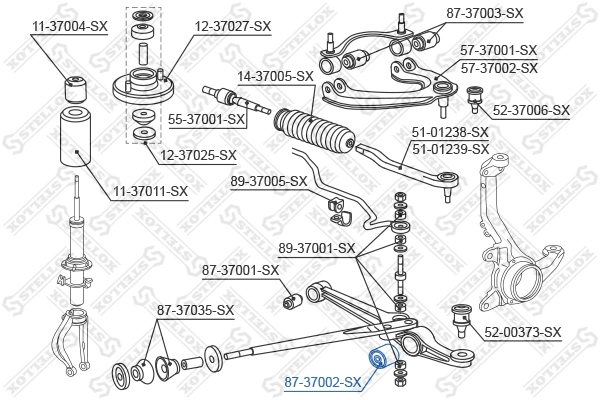 11-37004-SX
12-37027-SX
87-37003-SX
57-37001-SX
57-37002-SX
14-37005-SX
52-37006-SX
55-37001-SX
51-01238-SX
51-01239-SX
12-37025-SX
89-37005-SX
11-37011-SX
89-37001-SX
87-37001-SX
87-37035-SX
52-00373-SX
87-37002-SX
STELLOX