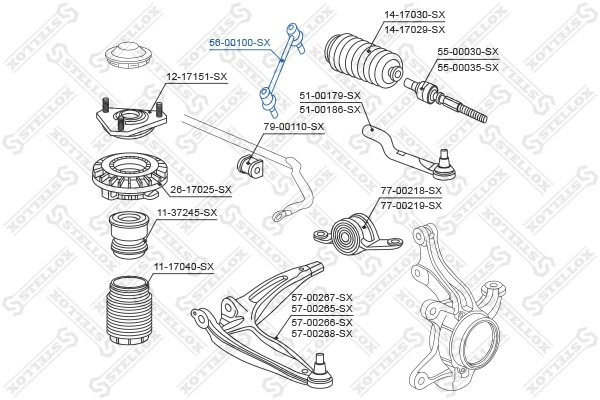 56-00100-SX
14-17030-SX
14-17029-SX
55-00030-SX
55-00035-SX
12-17151-SX
51-00179-SX
51-00186-SX
79-00110-SX
26-17025-SX
77-00218-SX
77-00219-SX
11-37245-SX
11-17040-SX
57-00267-SX
57-00265-SX
57-00266-SX
57-00268-SX
STELLOX