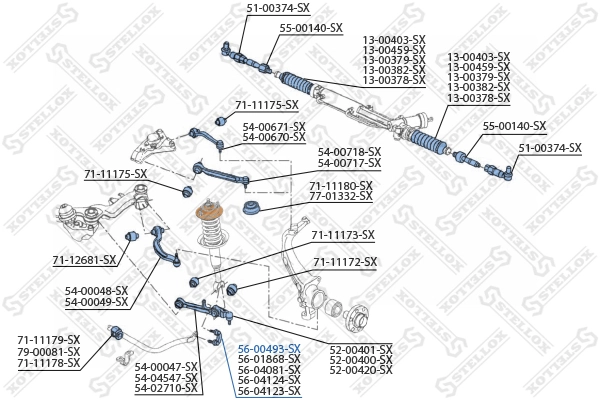 51-00374-SX
55-00140-SX
13-00403-SX
13-00459-SX
13-00379-SX
13-00382-SX
13-00378-SX
13-00403-SX
13-00459-SX
13-00379-SX
13-00382-SX
13-00378-SX
71-11175-SX
54-00671-SX
54-00670-SX
55-00140-SX
51-00374-SX
54-00718-SX
54-00717-SX
71-11175-SX
71-11180-SX
77-01332-SX
71-11173-SX
71-12681-SX
71-11172-SX
54-00048-SX
54-00049-SX
71-11179-SX
79-00081-SX
71-11178-SX
54-00047-SX
54-04547-SX
54-02710-SX
56-00493-SX
56-01868-SX
56-04081-SX
56-04124-SX
56-04123-SX
52-00401-SX
52-00400-SX
52-00420-SX
STELLOX