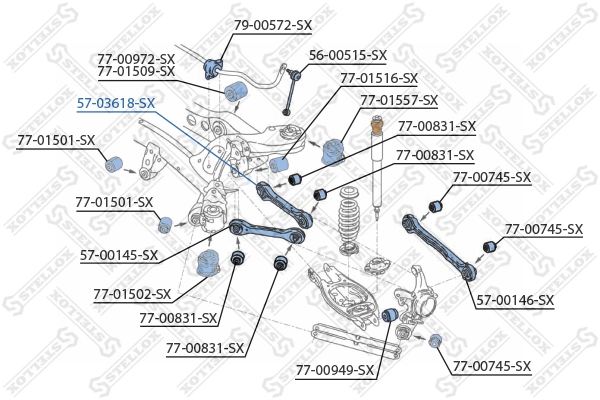 79-00572-SX
77-00972-SX
77-01509-SX
56-00515-SX
77-01516-SX
57-03618-SX
77-01557-SX
77-00831-SX
77-01501-SX
77-00831-SX
77-00745-SX
77-01501-SX
77-00745-SX
57-00145-SX
77-01502-SX
57-00146-SX
77-00831-SX
77-00831-SX
77-00949-SX
77-00745-SX
STELLOX