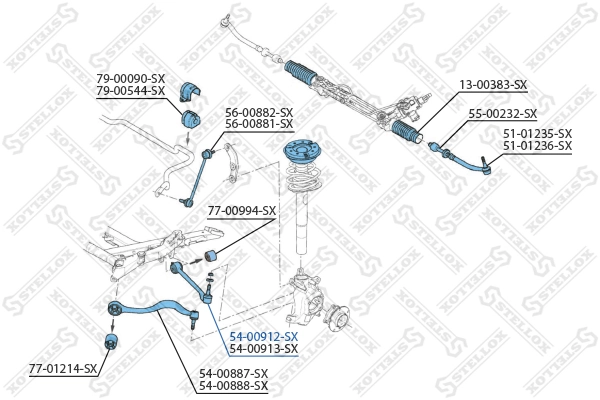 79-00090-SX
79-00544-SX

56-00882-SX
56-00881-SX

13-00383-SX

55-00232-SX

51-01235-SX
51-01236-SX

77-00994-SX

54-00912-SX
54-00913-SX

77-01214-SX

54-00887-SX
54-00888-SX

STELLOX