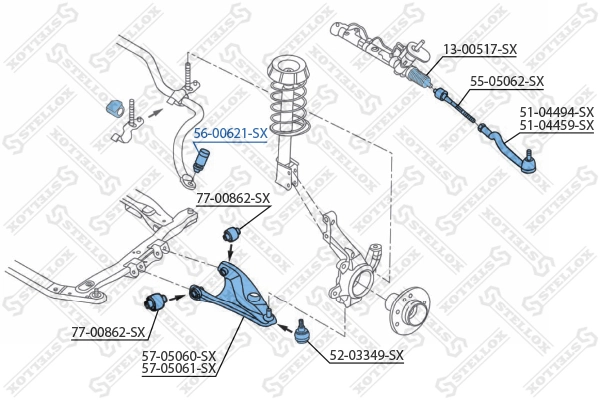 13-00517-SX
55-05062-SX
51-04494-SX
51-04459-SX
56-00621-SX
77-00862-SX
77-00862-SX
57-05060-SX
57-05061-SX
52-03349-SX
STELLOX