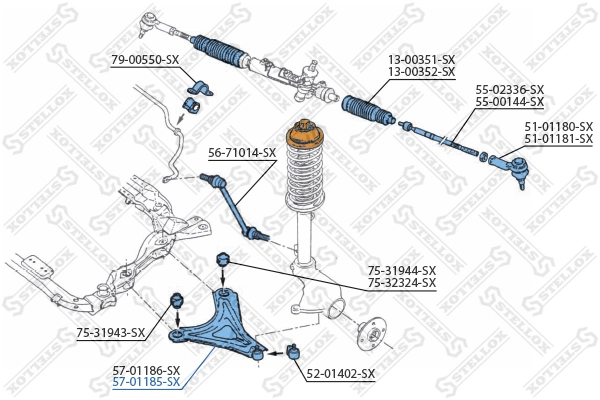 79-00550-SX
13-00351-SX
13-00352-SX
55-02336-SX
55-00144-SX
51-01180-SX
51-01181-SX
56-71014-SX
75-31944-SX
75-32324-SX
75-31943-SX
57-01186-SX
57-01185-SX
52-01402-SX
STELLOX