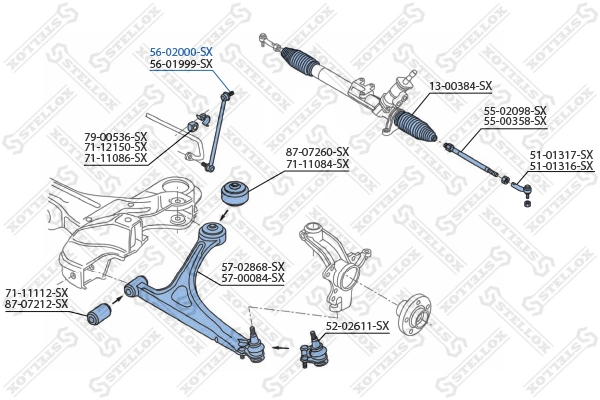 56-02000-SX
56-01999-SX

13-00384-SX

55-02098-SX
55-00358-SX

79-00536-SX
71-12150-SX
71-11086-SX

87-07260-SX
71-11084-SX

51-01317-SX
51-01316-SX

57-02868-SX
57-00084-SX

71-11112-SX
87-07212-SX

52-02611-SX

STELLOX