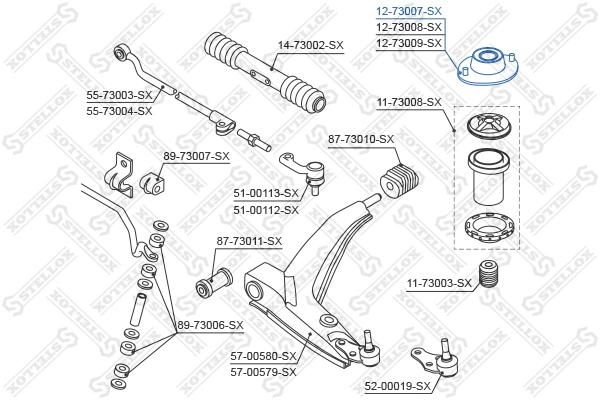 12-73007-SX
12-73008-SX
12-73009-SX

14-73002-SX

55-73003-SX
55-73004-SX

11-73008-SX

87-73010-SX

89-73007-SX

51-00113-SX
51-00112-SX

87-73011-SX

11-73003-SX

89-73006-SX

57-00580-SX
57-00579-SX

52-00019-SX

STELLOX