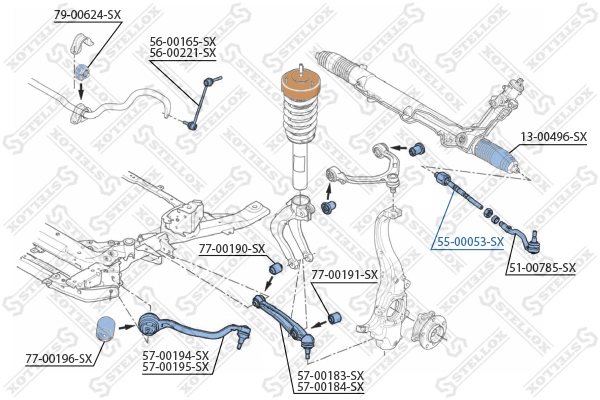 79-00624-SX
56-00165-SX
56-00221-SX
13-00496-SX
55-00053-SX
51-00785-SX
77-00190-SX
77-00191-SX
77-00196-SX
57-00194-SX
57-00195-SX
57-00183-SX
57-00184-SX
STELLOX