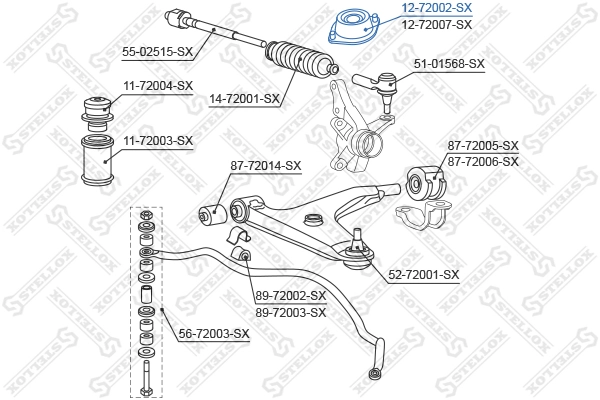 12-72002-SX
12-72007-SX
55-02515-SX
51-01568-SX
11-72004-SX
14-72001-SX
11-72003-SX
87-72005-SX
87-72006-SX
87-72014-SX
52-72001-SX
89-72002-SX
89-72003-SX
56-72003-SX
STELLOX