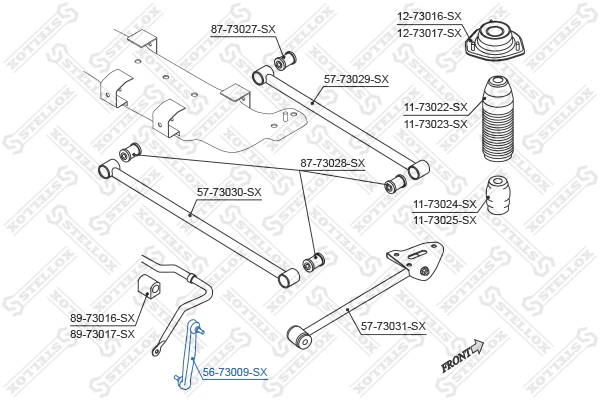 87-73027-SX
12-73016-SX
12-73017-SX
57-73029-SX
11-73022-SX
11-73023-SX
87-73028-SX
57-73030-SX
11-73024-SX
11-73025-SX
89-73016-SX
89-73017-SX
57-73031-SX
56-73009-SX
FRONT
STELLOX