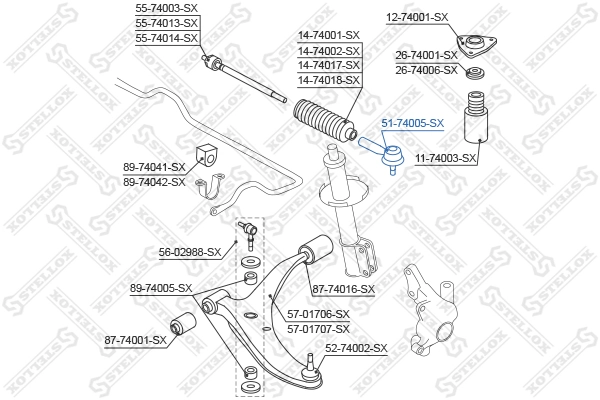 55-74003-SX
55-74013-SX
55-74014-SX
14-74001-SX
14-74002-SX
14-74017-SX
14-74018-SX
12-74001-SX
26-74001-SX
26-74006-SX
51-74005-SX
11-74003-SX
89-74041-SX
89-74042-SX
56-02988-SX
89-74005-SX
87-74016-SX
57-01706-SX
57-01707-SX
87-74001-SX
52-74002-SX
STELLOX