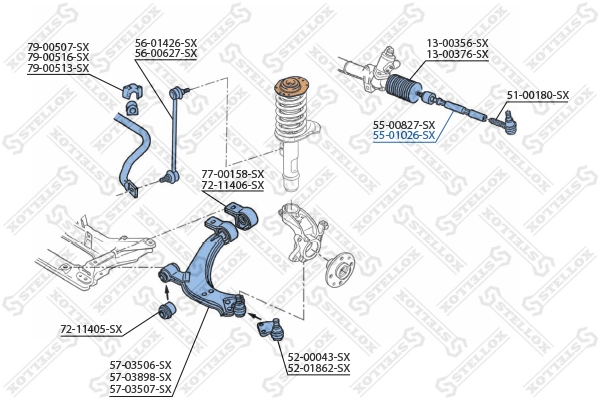 79-00507-SX
79-00516-SX
79-00513-SX

56-01426-SX
56-00627-SX

13-00356-SX
13-00376-SX

51-00180-SX

55-00827-SX
55-01026-SX

77-00158-SX
72-11406-SX

72-11405-SX

57-03506-SX
57-03898-SX
57-03507-SX

52-00043-SX
52-01862-SX

STELLOX