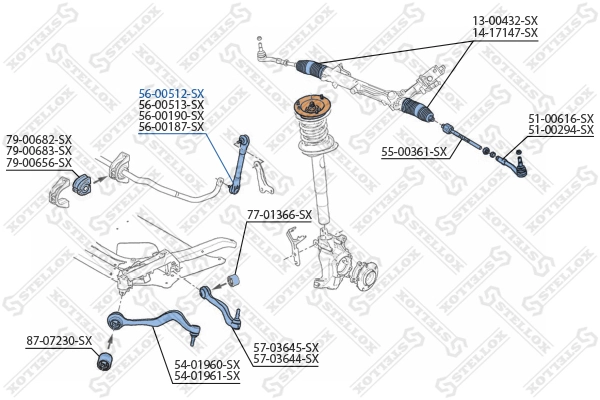 13-00432-SX
14-17147-SX

56-00512-SX
56-00513-SX
56-00190-SX
56-00187-SX

51-00616-SX
51-00294-SX

79-00682-SX
79-00683-SX
79-00656-SX

55-00361-SX

77-01366-SX

87-07230-SX

57-03645-SX
57-03644-SX

54-01960-SX
54-01961-SX

STELLOX