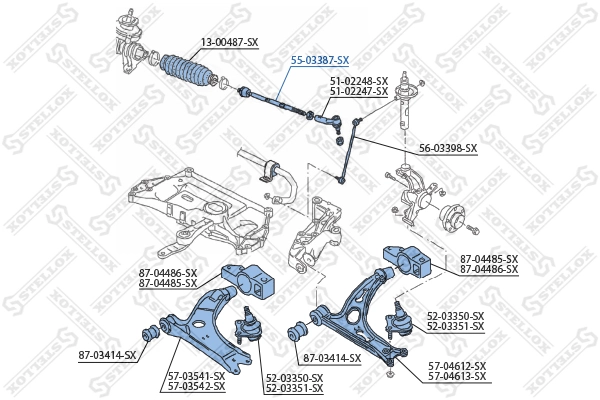 13-00487-SX
55-03387-SX
51-02248-SX
51-02247-SX
56-03398-SX
87-04485-SX
87-04486-SX
87-04486-SX
87-04485-SX
52-03350-SX
52-03351-SX
87-03414-SX
87-03414-SX
57-04612-SX
57-04613-SX
57-03541-SX
57-03542-SX
52-03350-SX
52-03351-SX
STELLOX