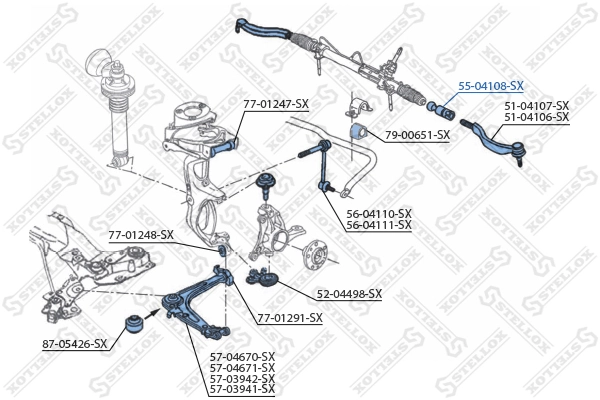 55-04108-SX

77-01247-SX

51-04107-SX
51-04106-SX

79-00651-SX

56-04110-SX
56-04111-SX

77-01248-SX

52-04498-SX

77-01291-SX

87-05426-SX

57-04670-SX
57-04671-SX
57-03942-SX
57-03941-SX

STELLOX