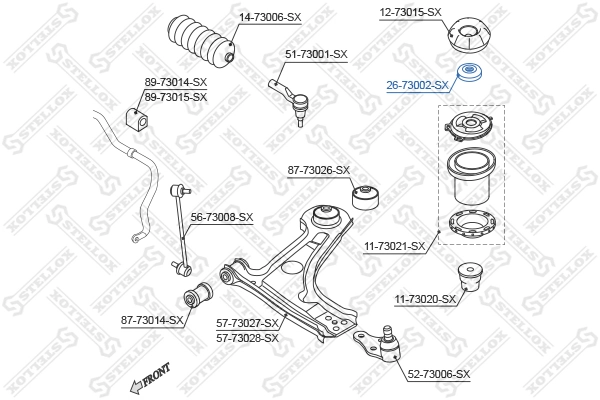 14-73006-SX
12-73015-SX
51-73001-SX
26-73002-SX
89-73014-SX
89-73015-SX
87-73026-SX
56-73008-SX
11-73021-SX
11-73020-SX
87-73014-SX
57-73027-SX
57-73028-SX
52-73006-SX
FRONT
STELLOX