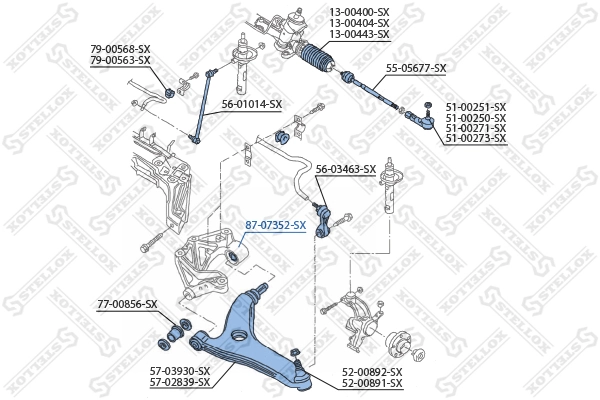 13-00400-SX
13-00404-SX
13-00443-SX

79-00568-SX
79-00563-SX

55-05677-SX

56-01014-SX

51-00251-SX
51-00250-SX
51-00271-SX
51-00273-SX

56-03463-SX

87-07352-SX

77-00856-SX

57-03930-SX
57-02839-SX

52-00892-SX
52-00891-SX

STELLOX