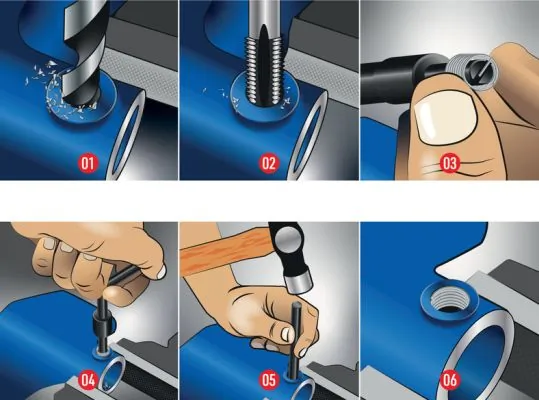 01
02
03
04
05
06