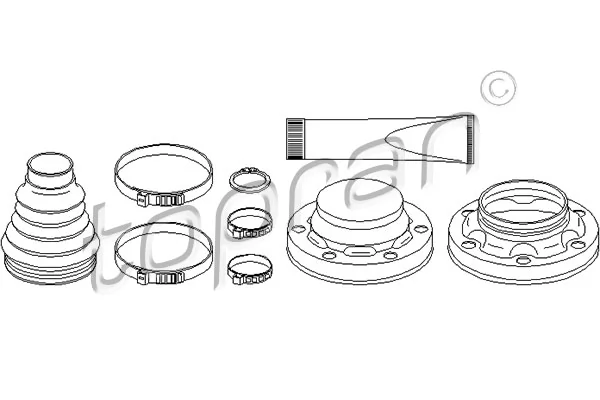 topran ©