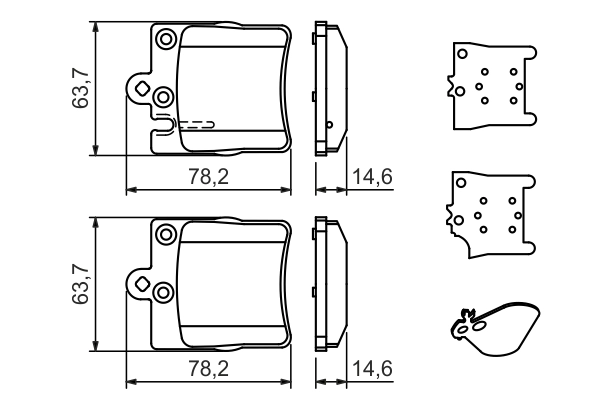 63,7
78,2
14,6
63,7
78,2
14,6