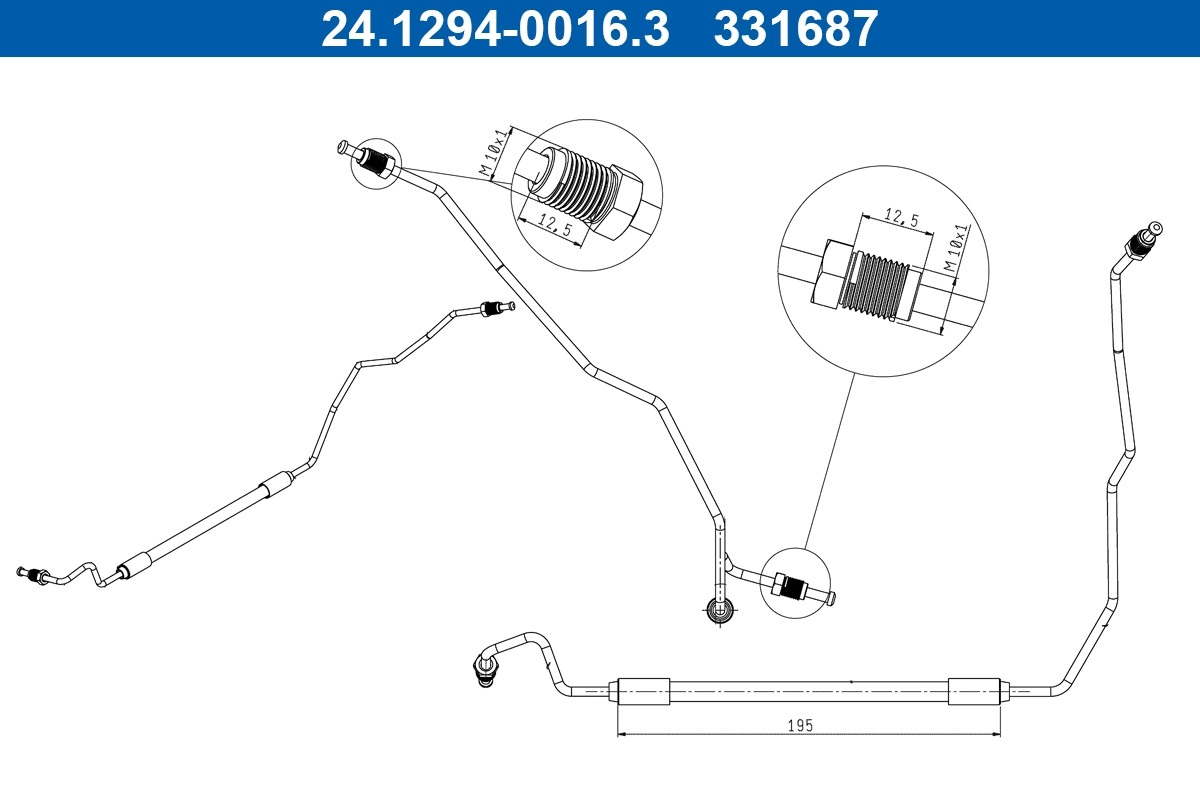 24.1294-0016.3 331687

M10x1

12,5

12,5

M10x1

195