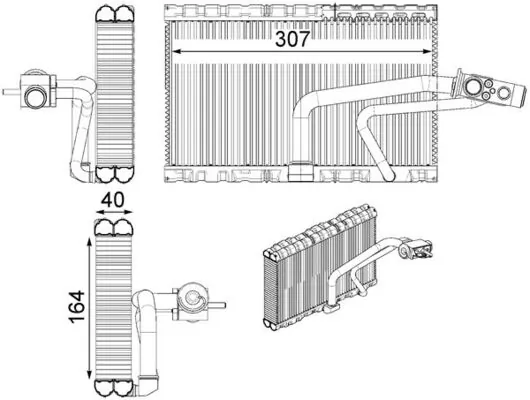 307

40

164