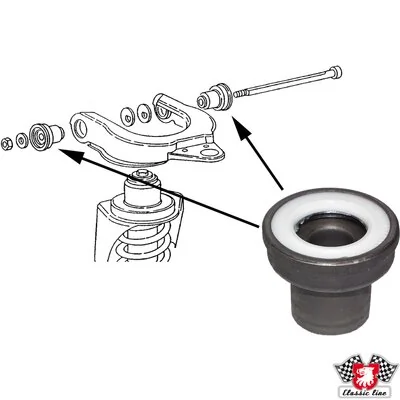 Classic line