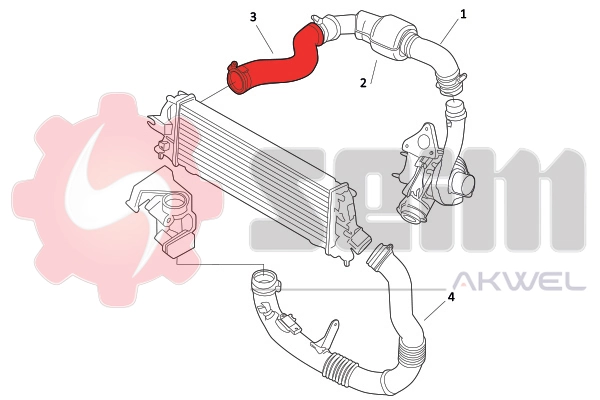 3
1
2
SEIM
AKWEL
4