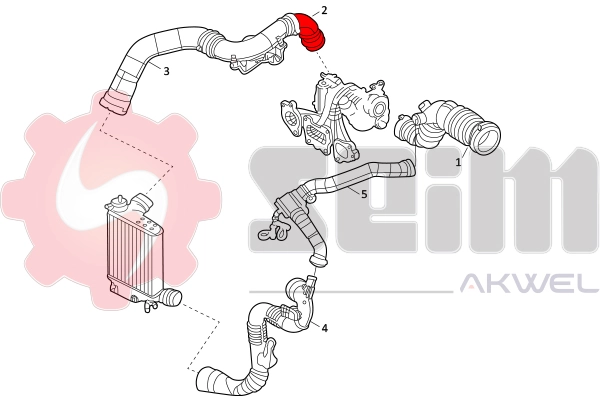 2
3
1
5
4
seim
AKWEL