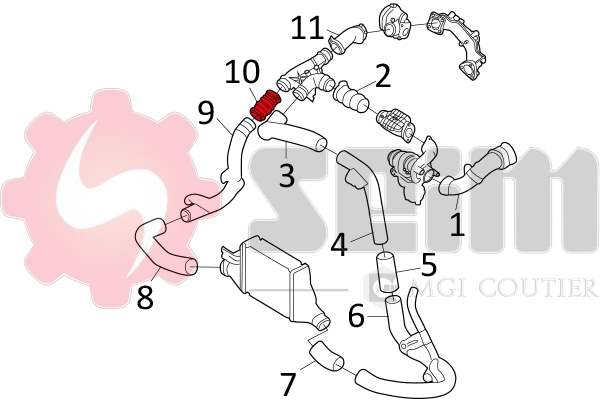 11
10
2
9
3
1
4
5
8
6
7
SEIM
MGI COUTIER