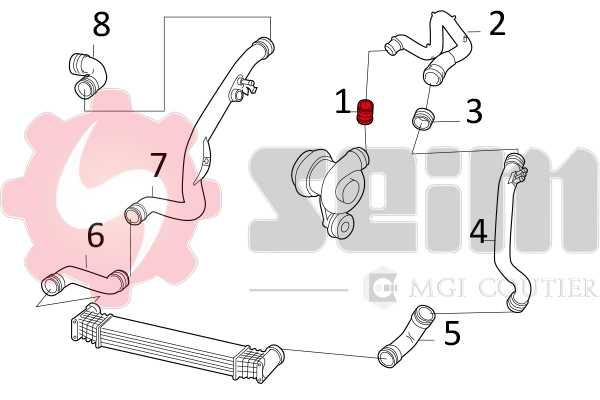 8
2
1
3
7
seim
4
6
MGI COUTIER
5