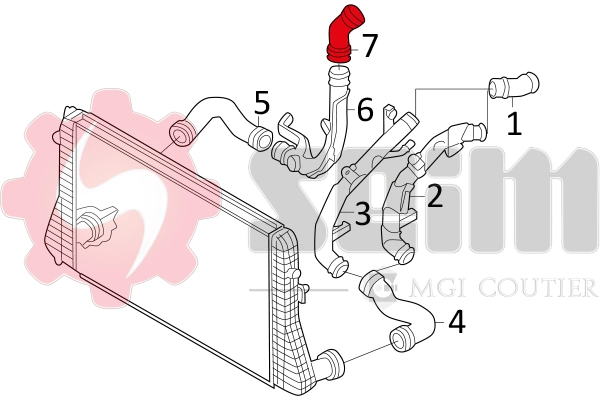 7
5
6
1
2
3
4
Seim
MGI COUTIER