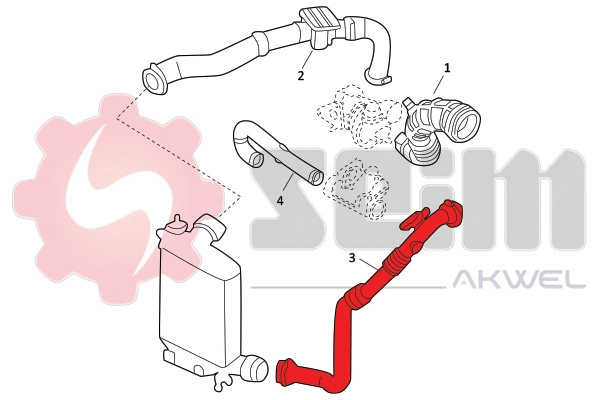 2

1

4

3

SEIM

AKWEL