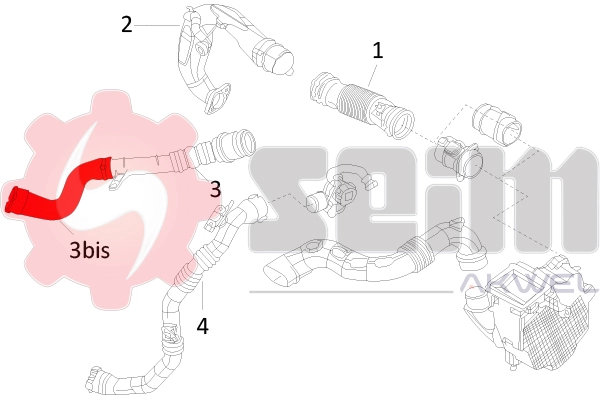 2

1

3

3bis

4

seim

AKWEL