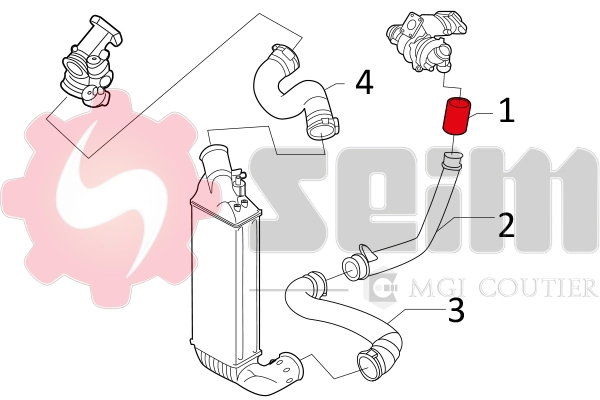 4
1
2
3
seim
MGI COUTIER