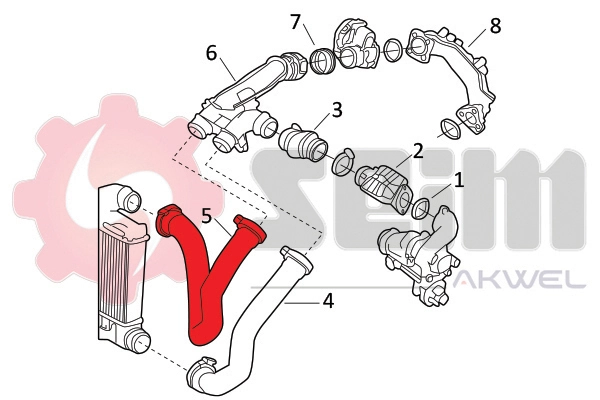 7
8
6
3
2
1
5
4
SEIM
AKWEL