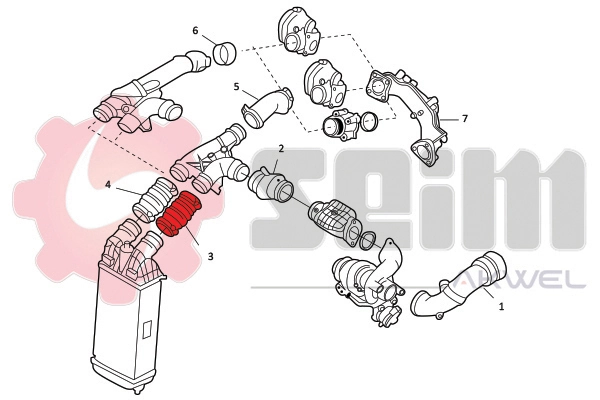 6
5
7
2
4
3
1
seim
AKWEL