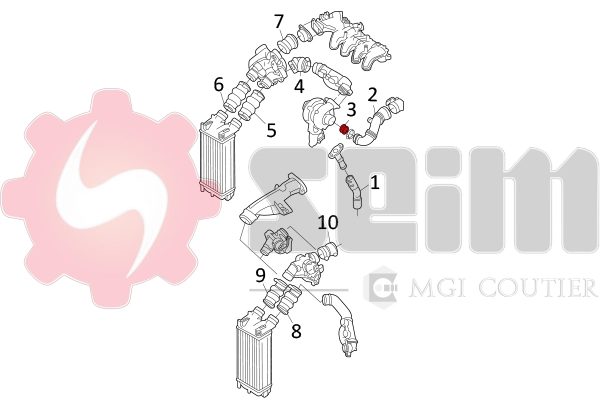 7
6
4
2
3
5
1
10
9
8
SEIM
MGI COUTIER